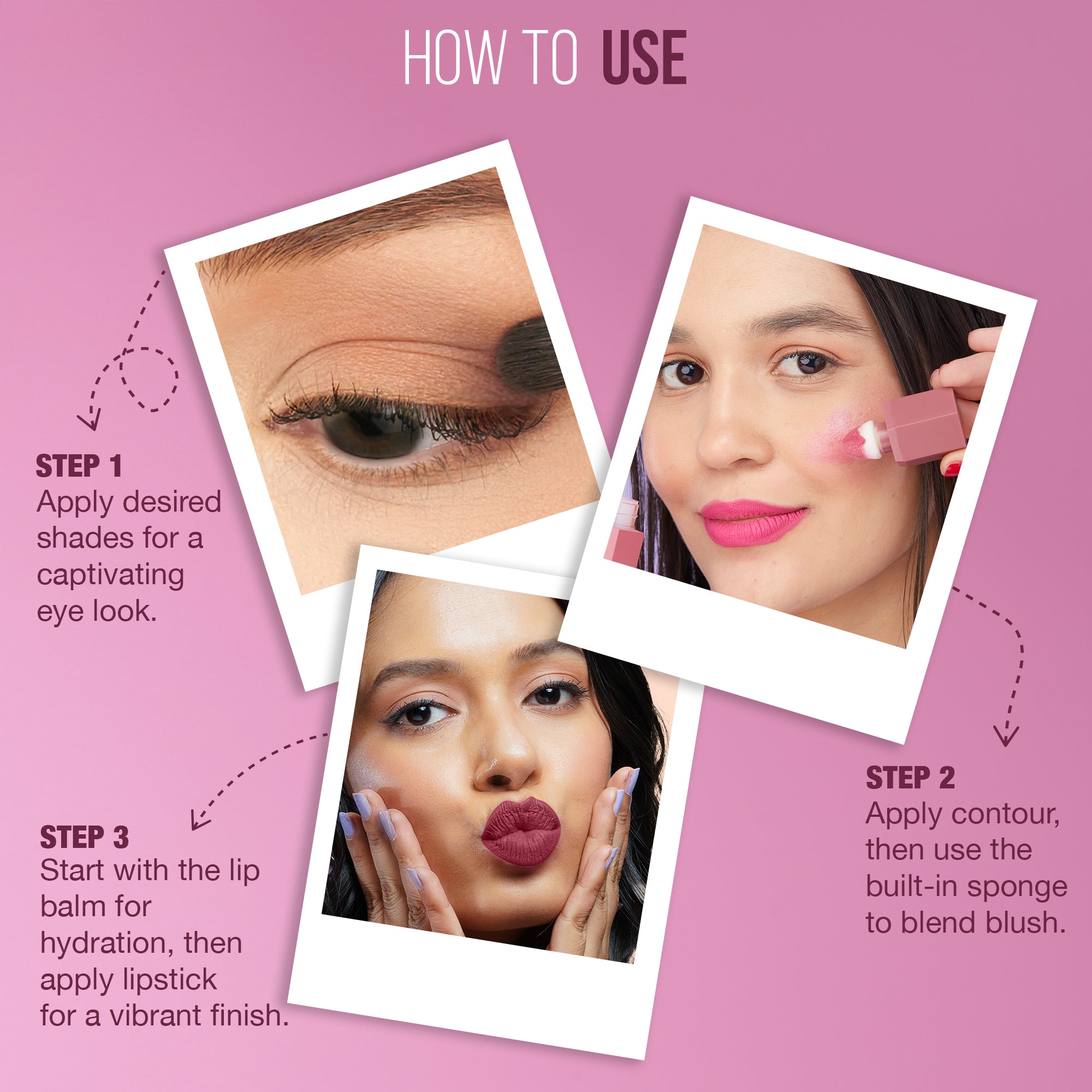 HOW TO USE

STEP 1
Apply desired shades for a captivating eye look.

STEP 2
Apply contour, then use the built-in sponge to blend blush.

STEP 3
Start with the lip balm for hydration, then apply lipstick for a vibrant finish.