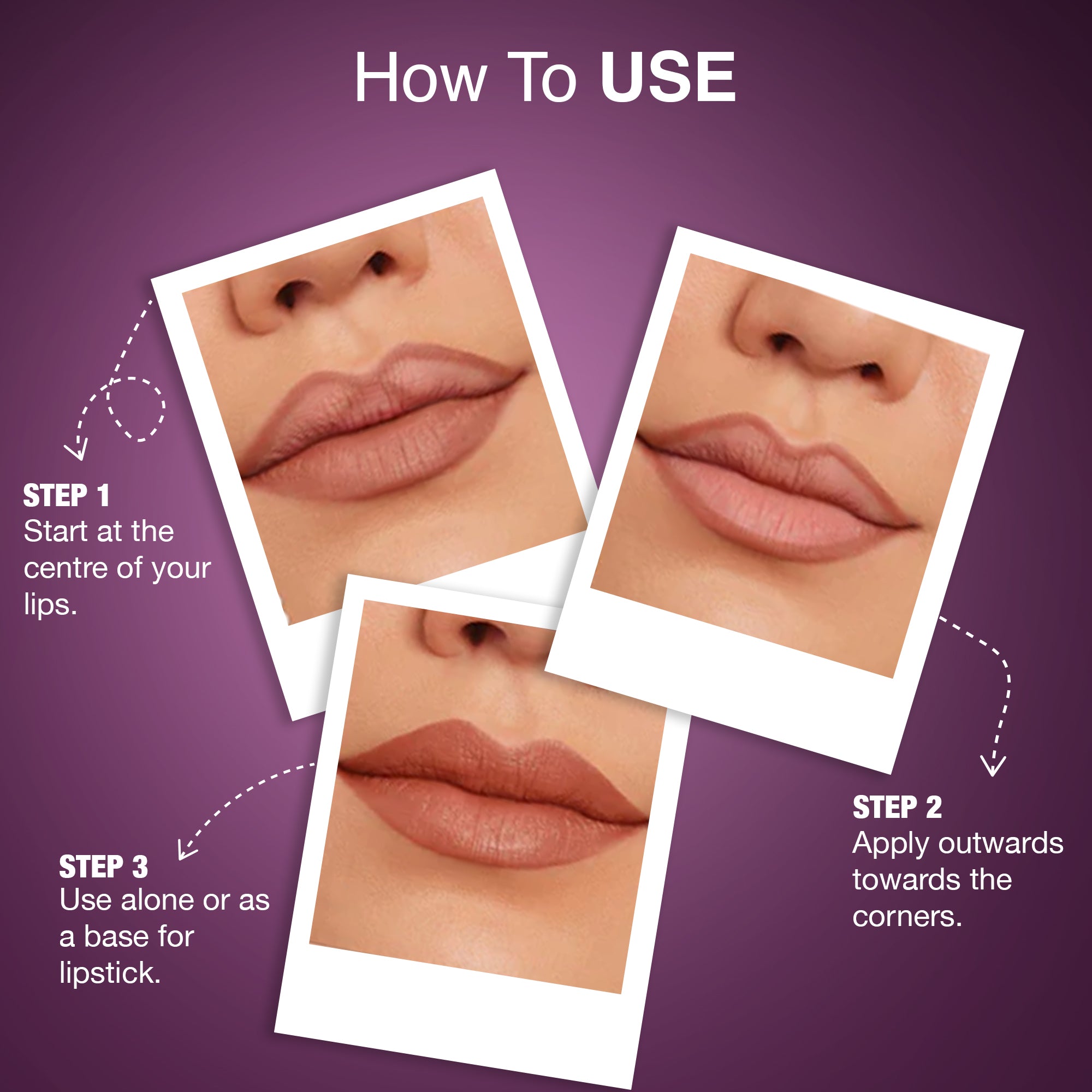 How To USE

STEP 1
Start at the centre of your lips.

STEP 2
Apply outwards towards the corners.

STEP 3
Use alone or as a base for lipstick.