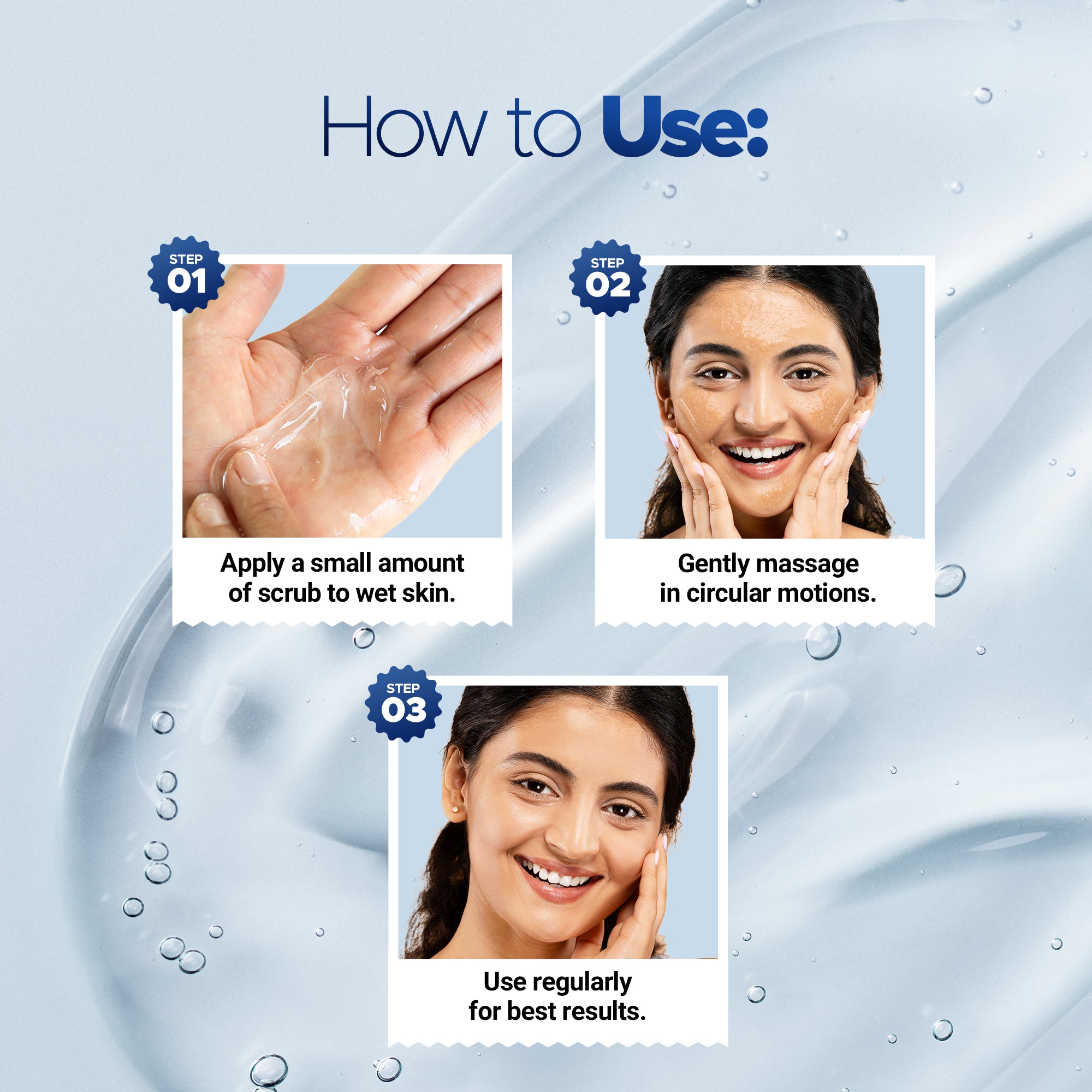 How to Use:

STEP
01

Apply a small amount of scrub to wet skin.

STEP
02

Gently massage in circular motions.

STEP
03

Use regularly for best results.