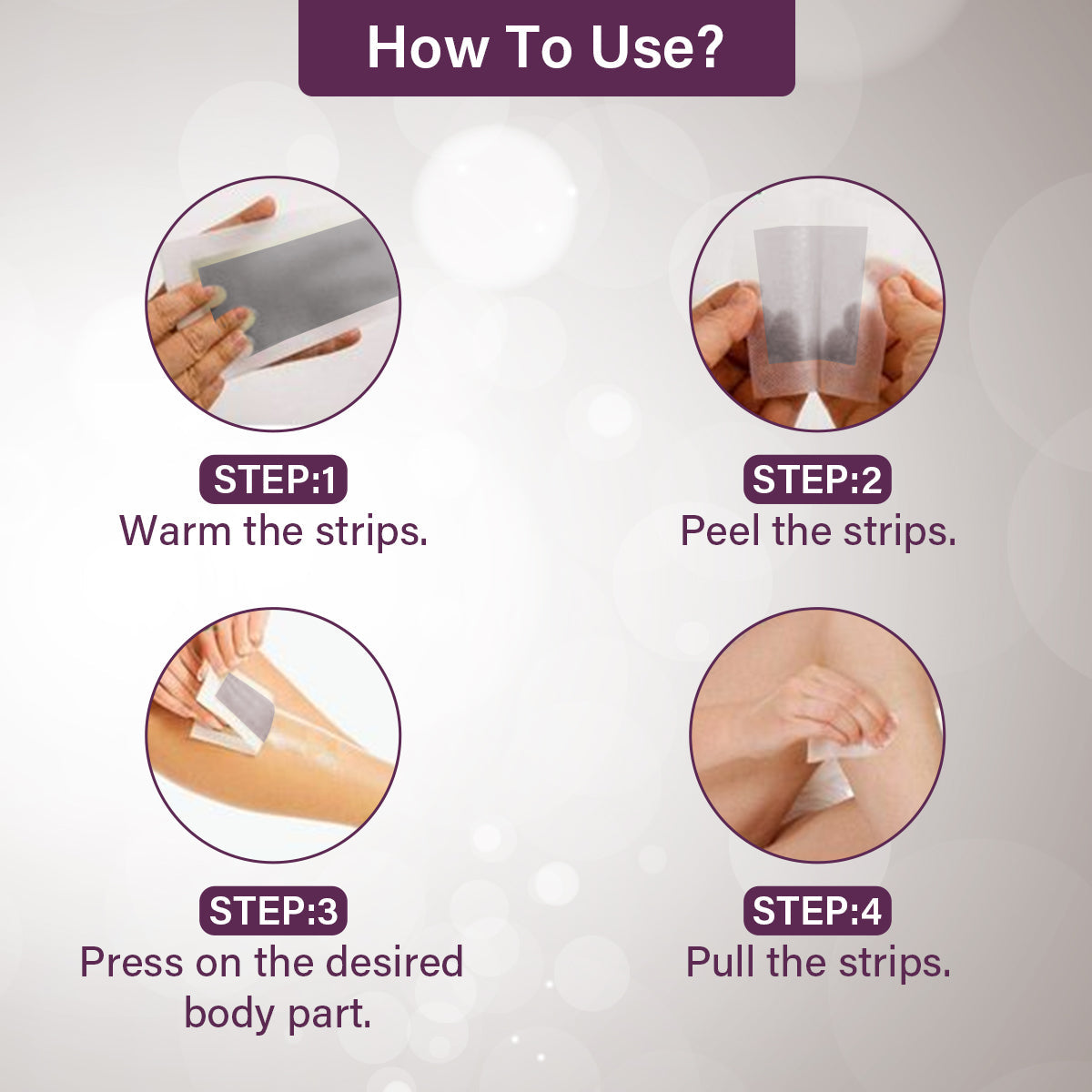 How To Use?

STEP:1
Warm the strips.

STEP:2
Peel the strips.

STEP:3
Press on the desired body part.

STEP:4
Pull the strips.