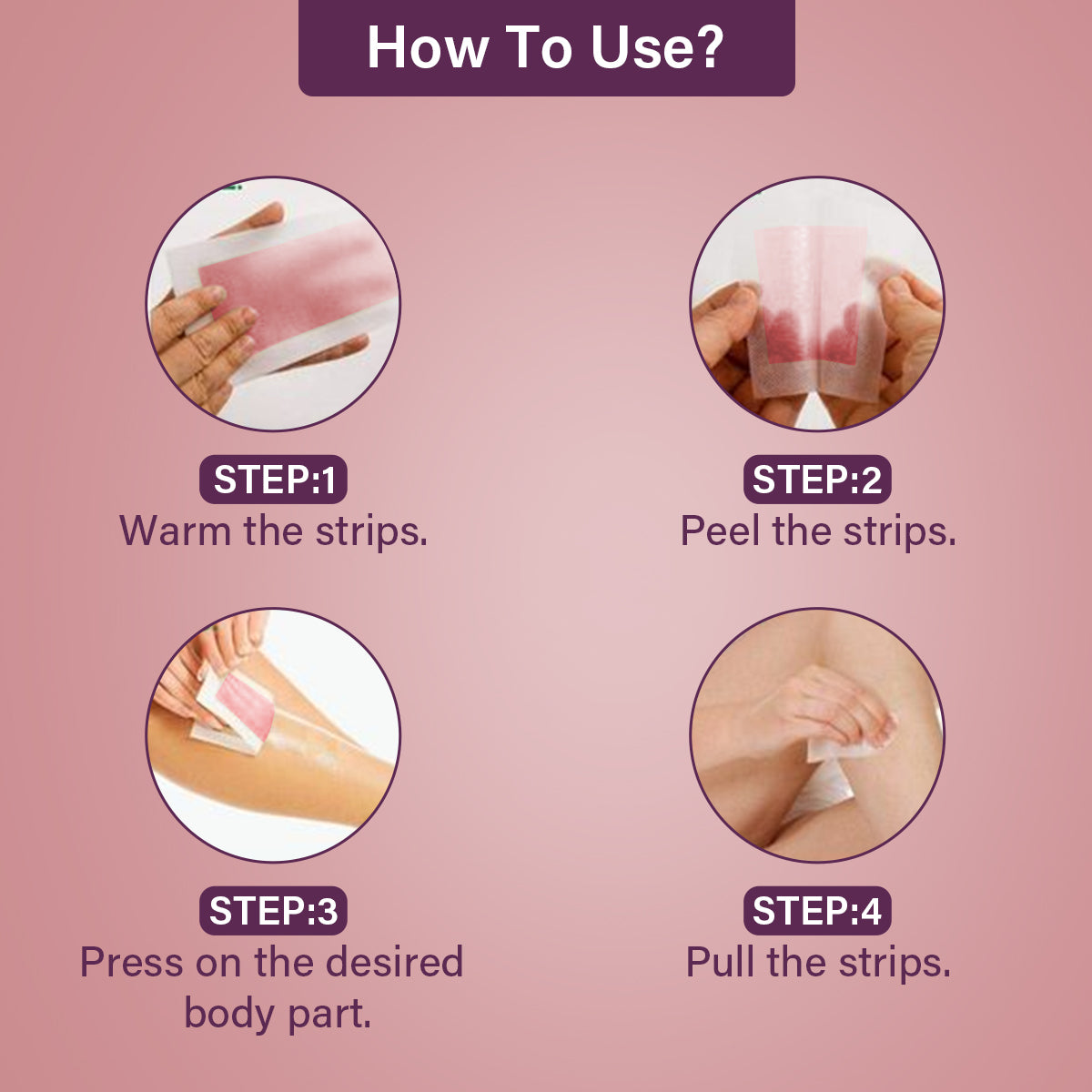 How To Use?

STEP:1
Warm the strips.

STEP:2
Peel the strips.

STEP:3
Press on the desired body part.

STEP:4
Pull the strips.