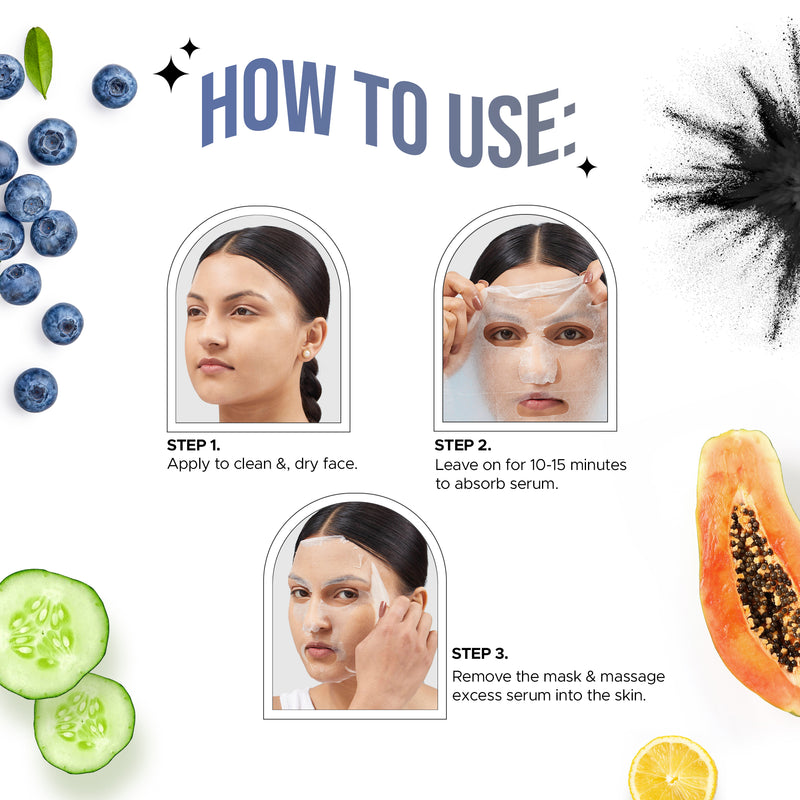 HOW TO USE:

STEP 1.
Apply to clean &, dry face.

STEP 2.
Leave on for 10-15 minutes to absorb serum.

STEP 3.
Remove the mask & massage excess serum into the skin.