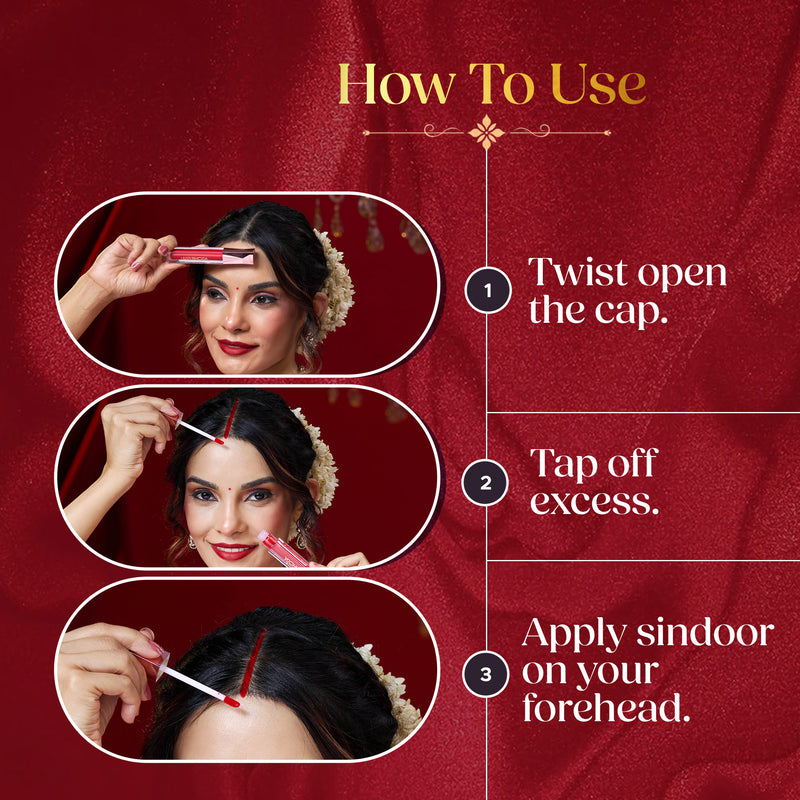 How To Use

1 Twist open the cap.

2 Tap off excess.

3 Apply sindoor on your forehead.