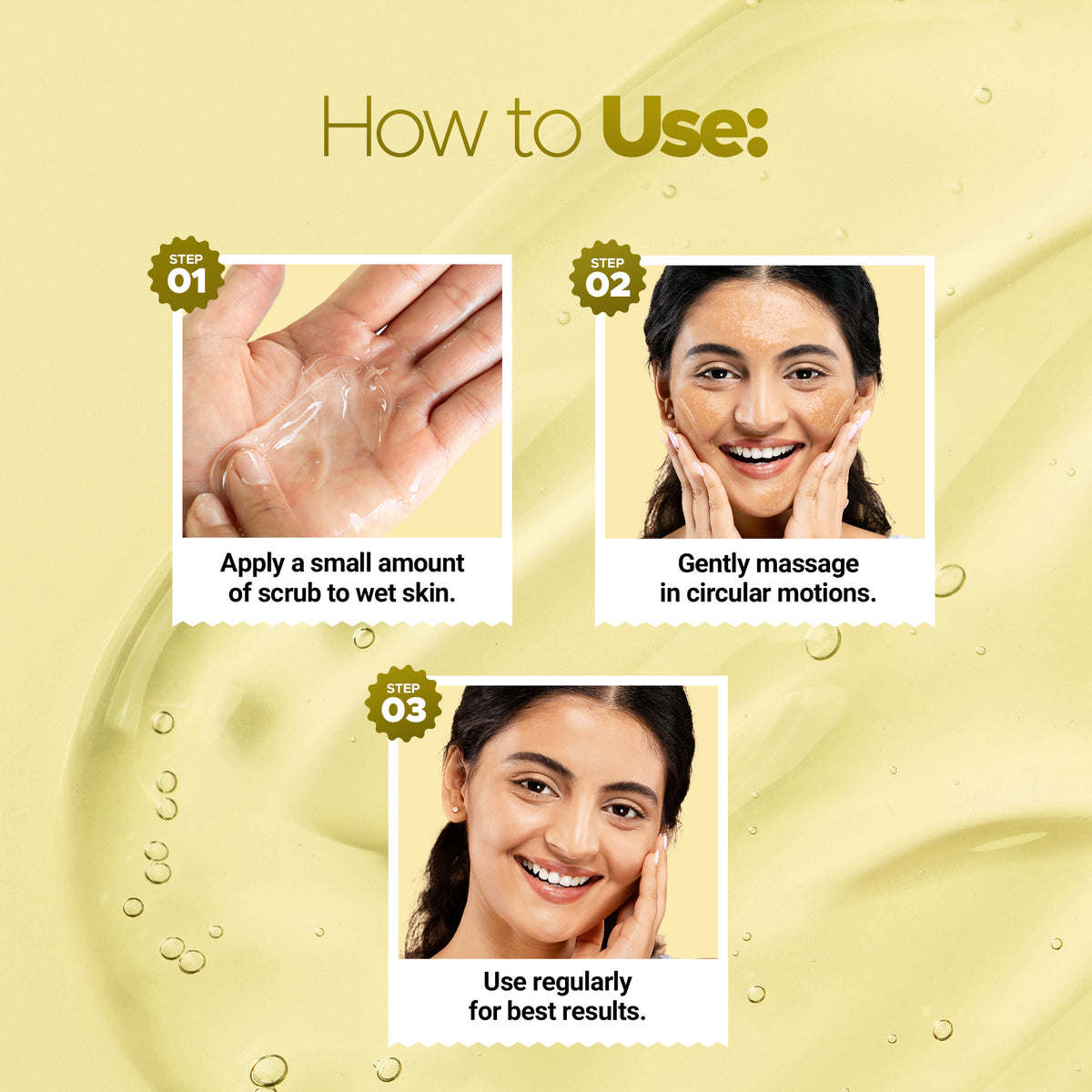 How to Use:

STEP 01

Apply a small amount of scrub to wet skin.

STEP 02

Gently massage in circular motions.

STEP 03

Use regularly for best results.