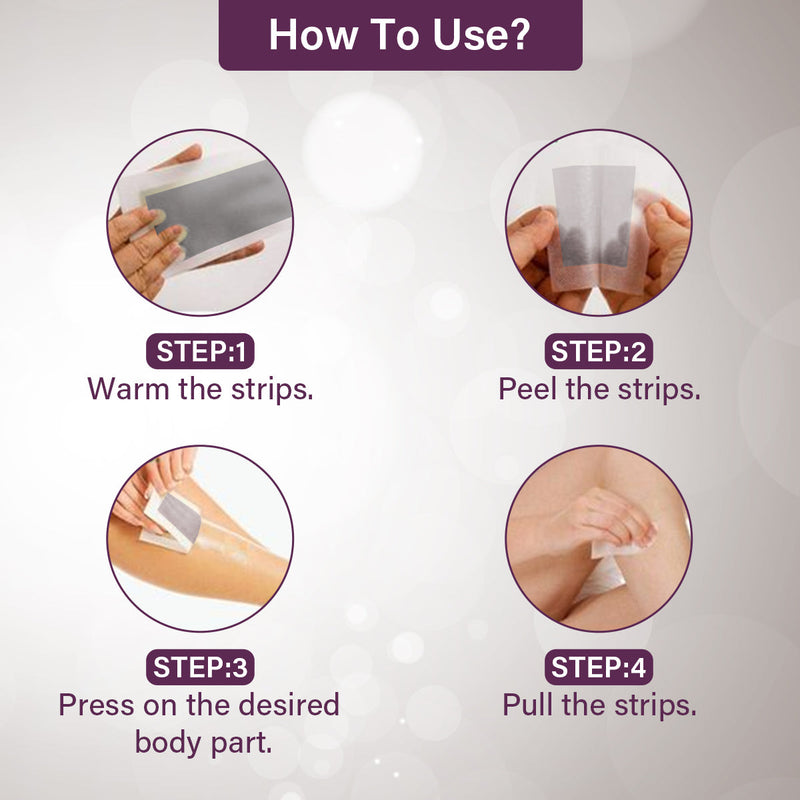 How To Use?

STEP:1
Warm the strips.

STEP:2
Peel the strips.

STEP:3
Press on the desired body part.

STEP:4
Pull the strips.