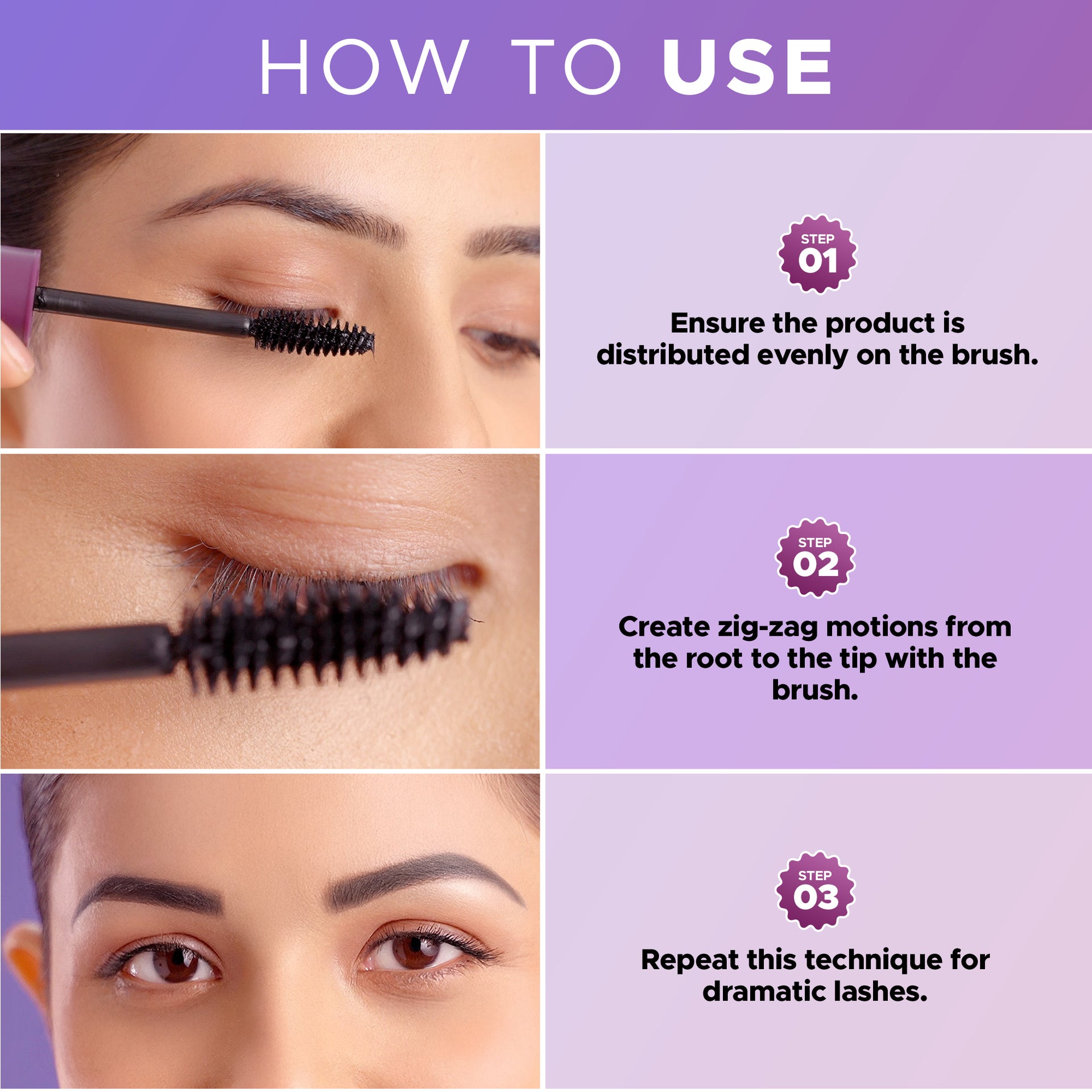 HOW TO USE

STEP
01

Ensure the product is distributed evenly on the brush.

STEP
02

Create zig-zag motions from the root to the tip with the brush.

STEP
03

Repeat this technique for dramatic lashes.