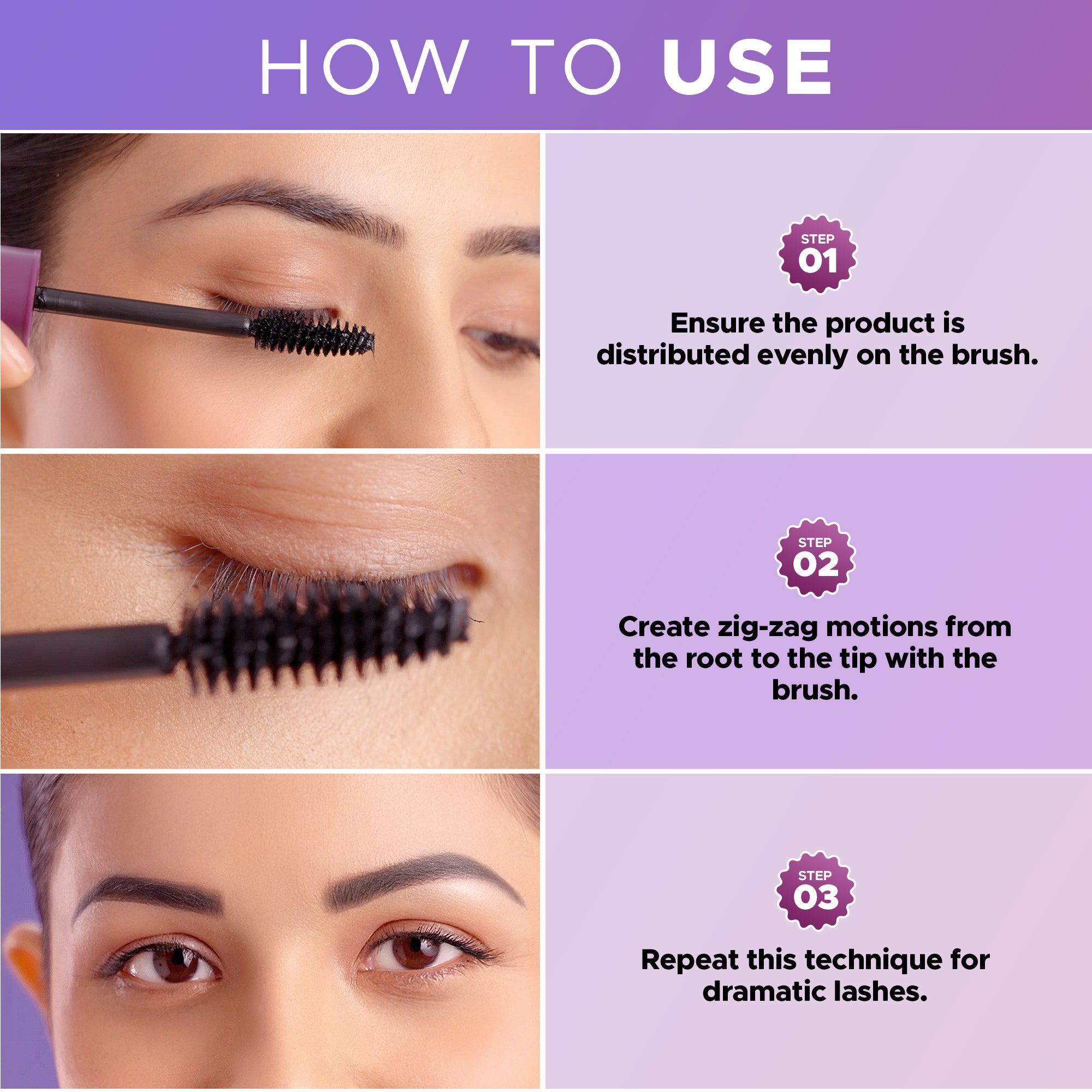 HOW TO USE

STEP 01

Ensure the product is distributed evenly on the brush.

STEP 02

Create zig-zag motions from the root to the tip with the brush.

STEP 03

Repeat this technique for dramatic lashes.