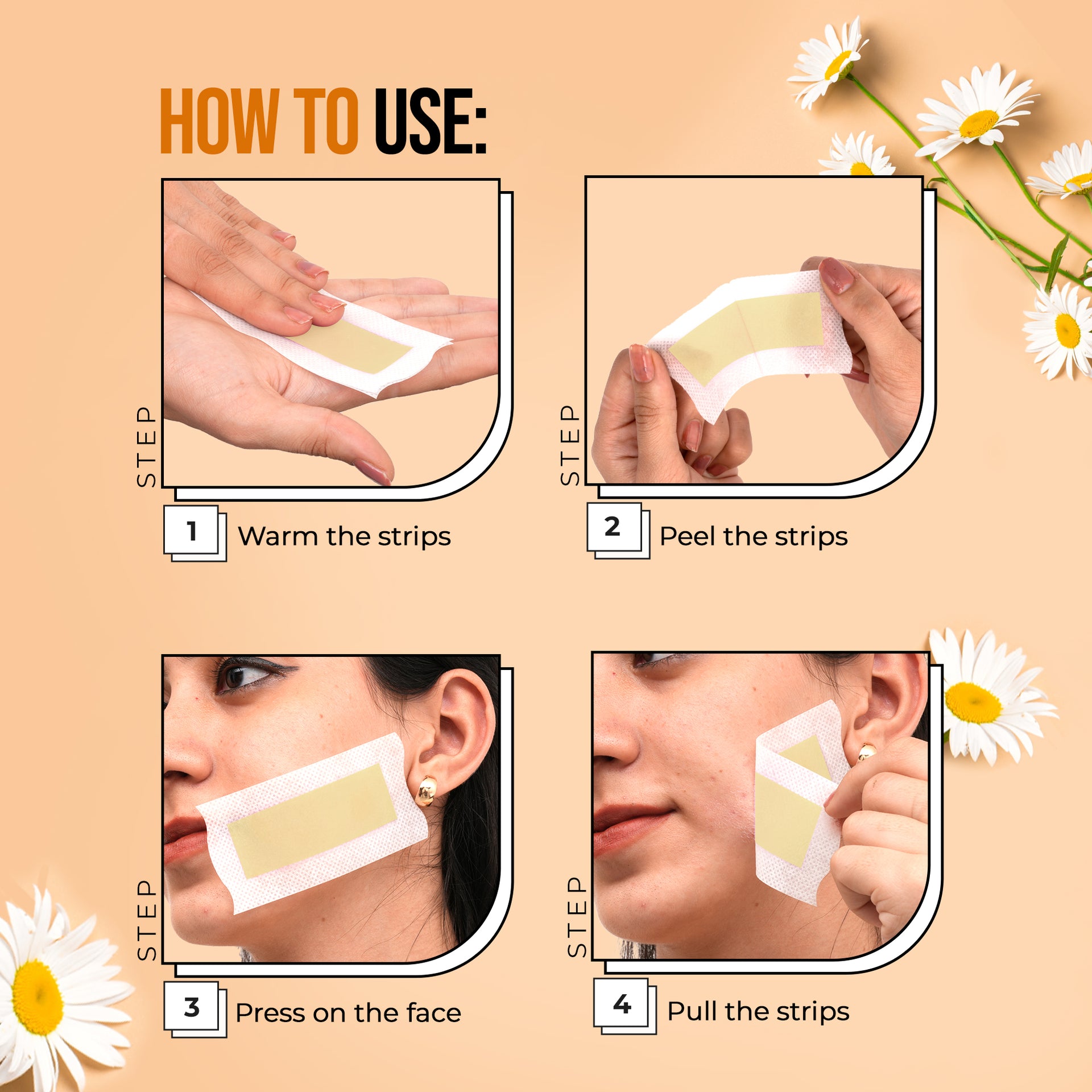 HOW TO USE:

STEP

1 Warm the strips

STEP

2 Peel the strips

STEP

3 Press on the face

STEP

4 Pull the strips