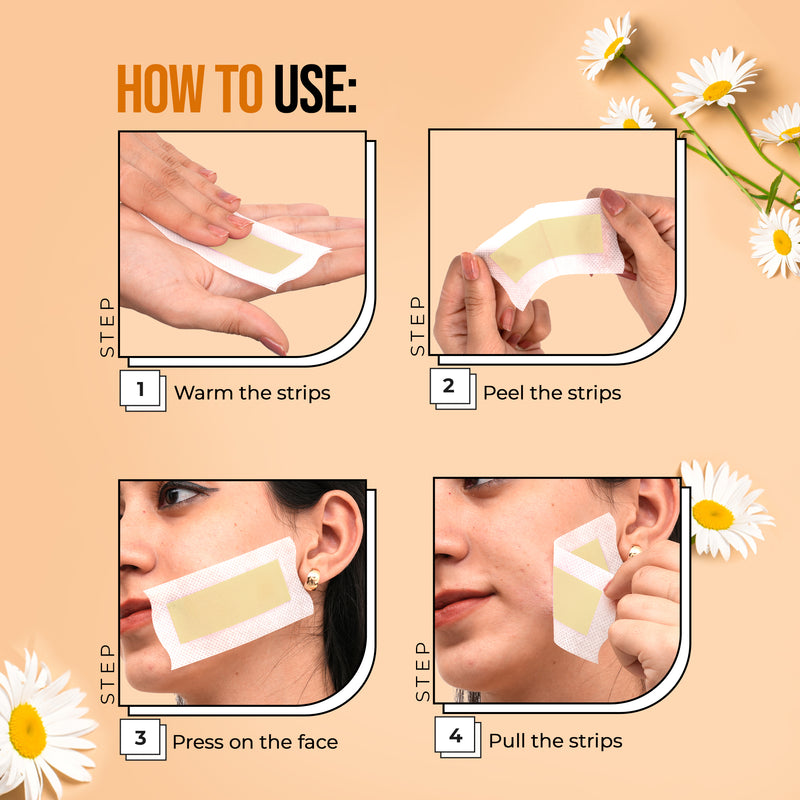 HOW TO USE:

STEP
1 Warm the strips

STEP
2 Peel the strips

STEP
3 Press on the face

STEP
4 Pull the strips