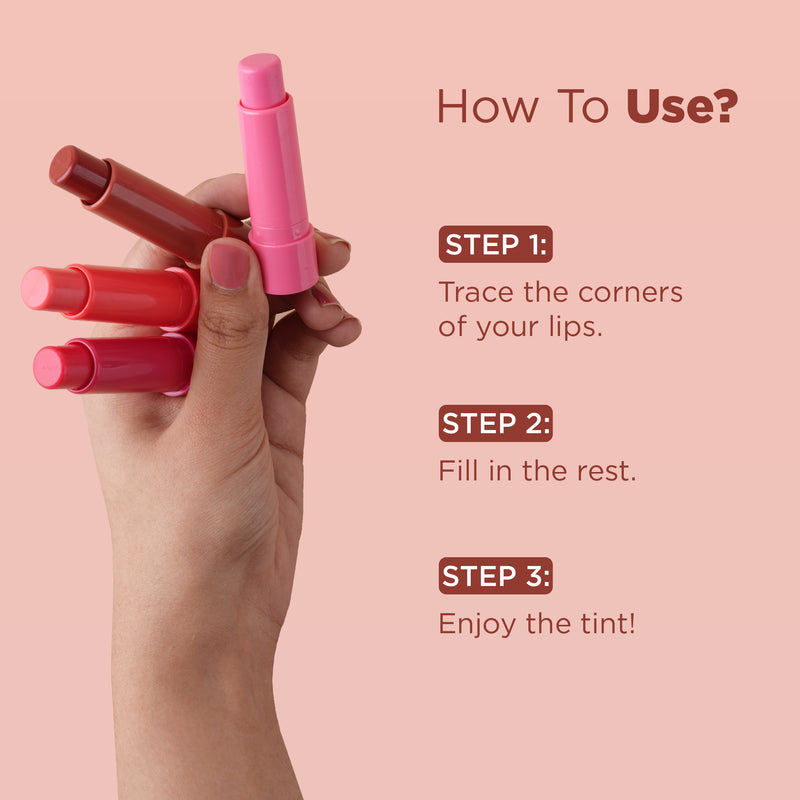 How To Use?

STEP 1:
Trace the corners of your lips.

STEP 2:
Fill in the rest.

STEP 3:
Enjoy the tint!