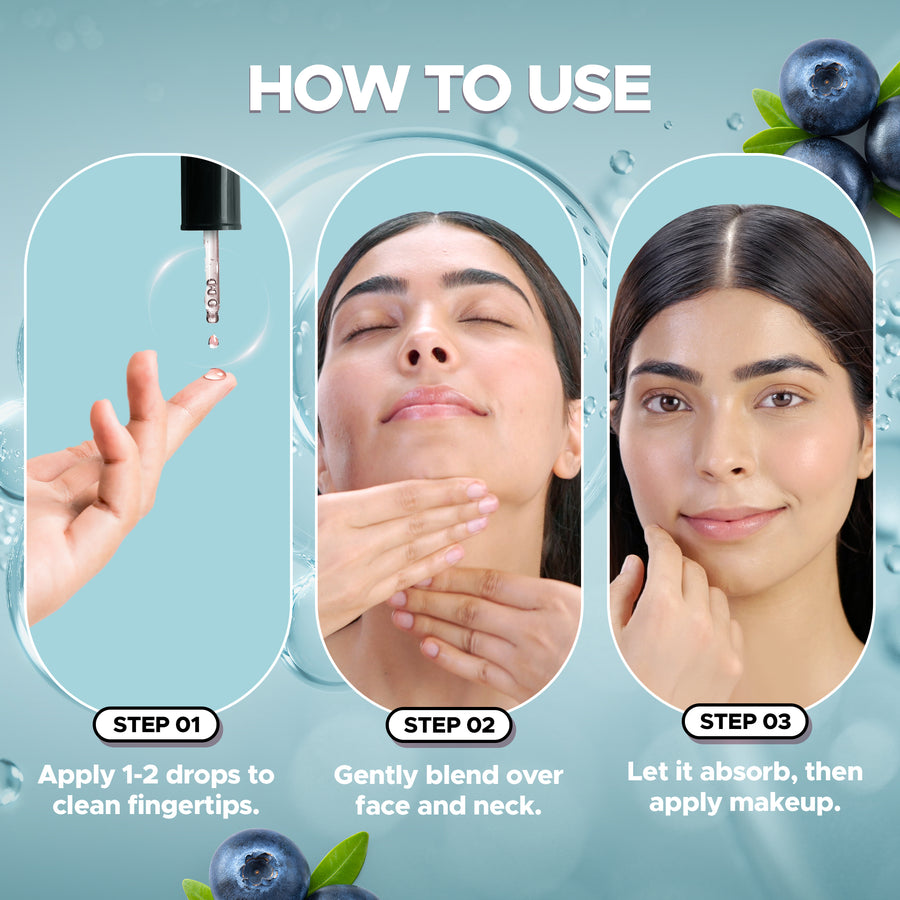 HOW TO USE

STEP 01

Apply 1-2 drops to clean fingertips.

STEP 02

Gently blend over face and neck.

STEP 03

Let it absorb, then apply makeup.