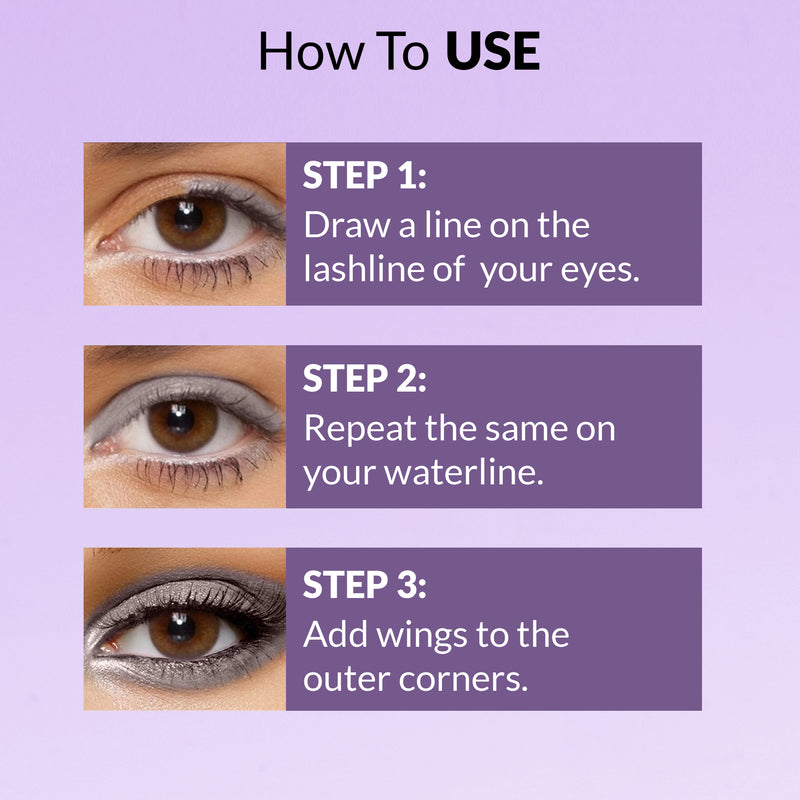 How To USE

STEP 1:
Draw a line on the lashline of your eyes.

STEP 2:
Repeat the same on your waterline.

STEP 3:
Add wings to the outer corners.