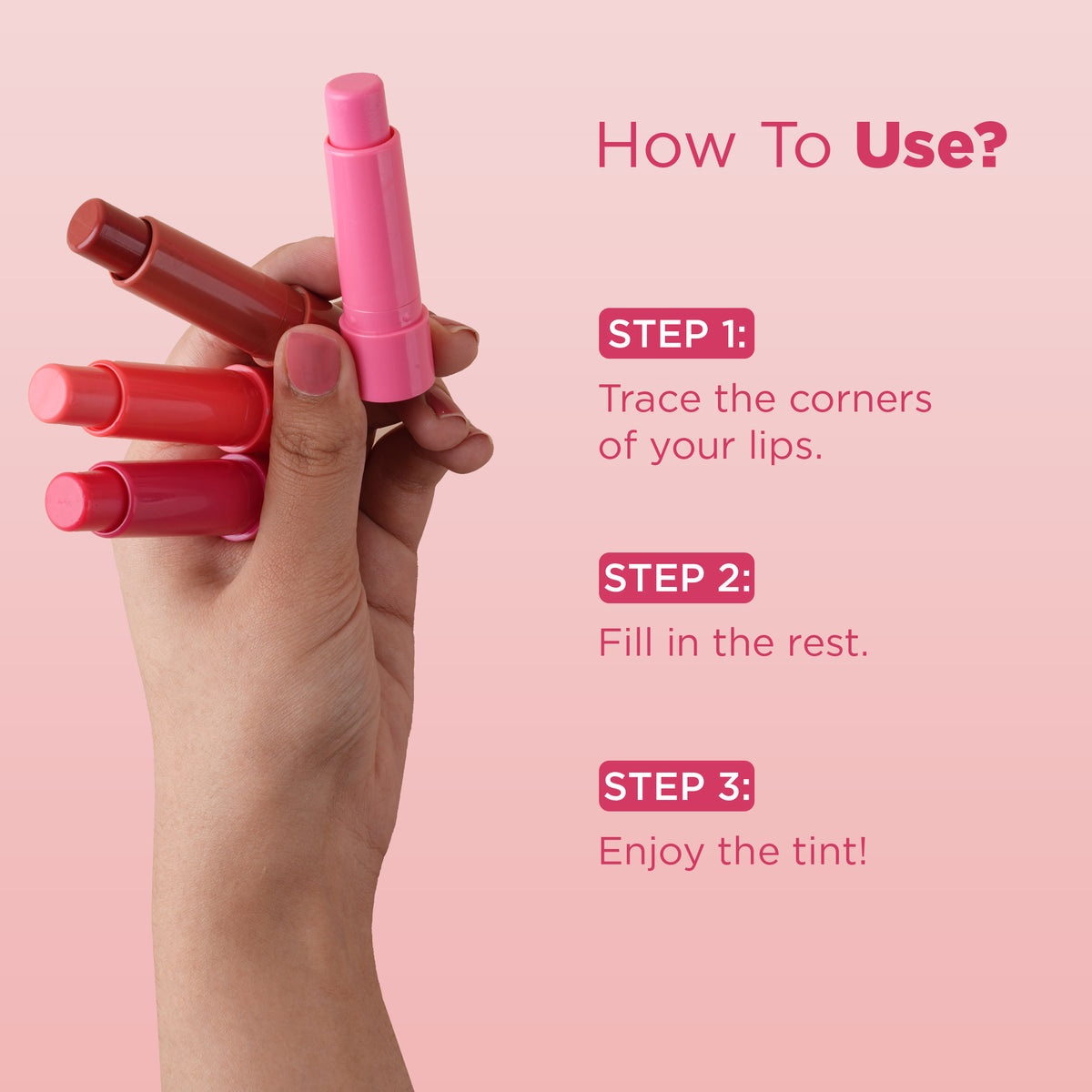 How To Use?

STEP 1:
Trace the corners of your lips.

STEP 2:
Fill in the rest.

STEP 3:
Enjoy the tint!