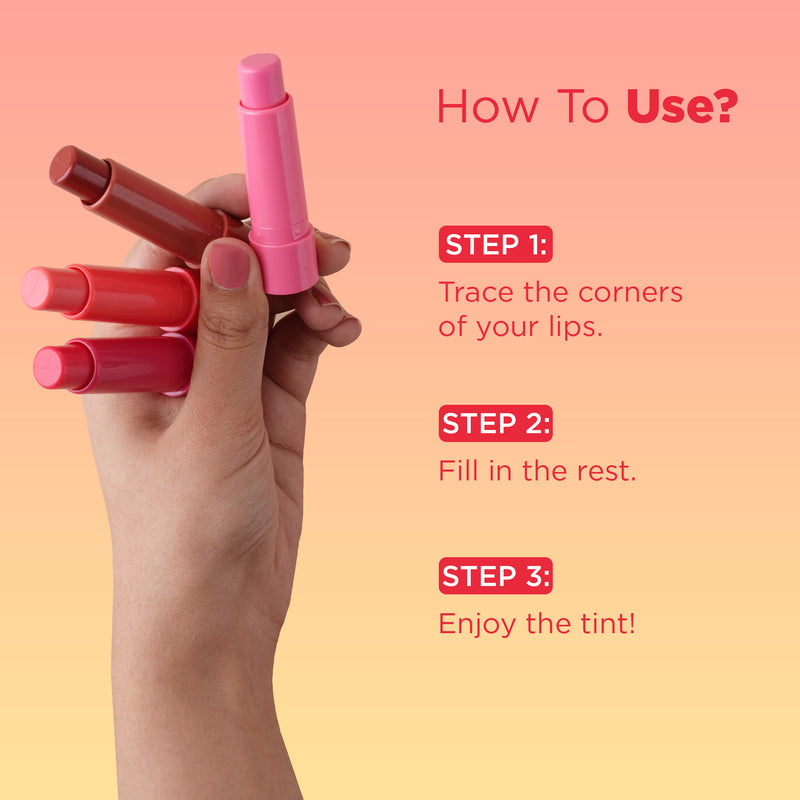 How To Use?

STEP 1:
Trace the corners of your lips.

STEP 2:
Fill in the rest.

STEP 3:
Enjoy the tint!