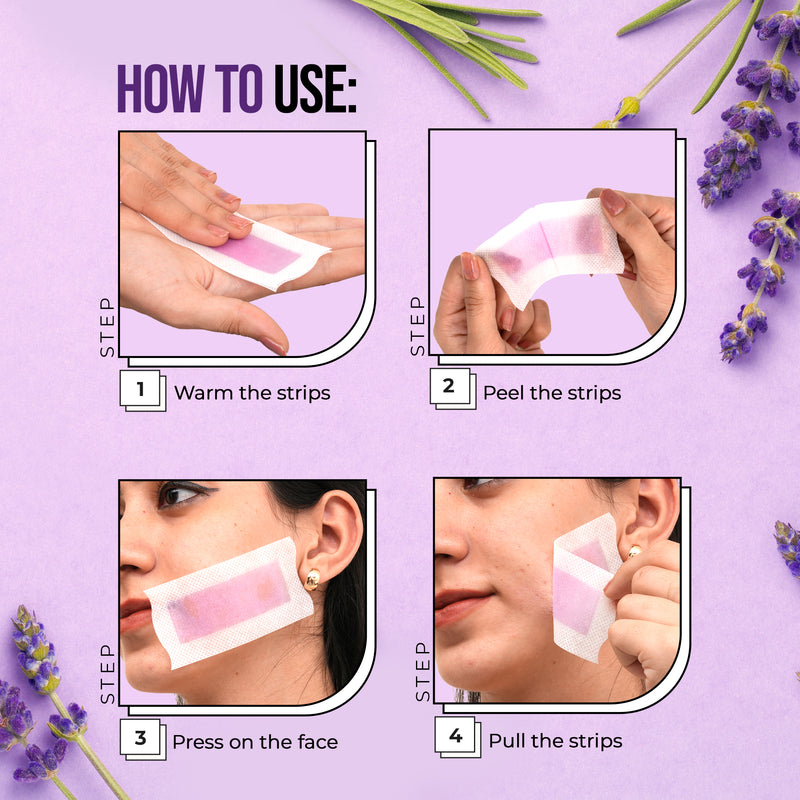 HOW TO USE:

STEP
1 Warm the strips

STEP
2 Peel the strips

STEP
3 Press on the face

STEP
4 Pull the strips