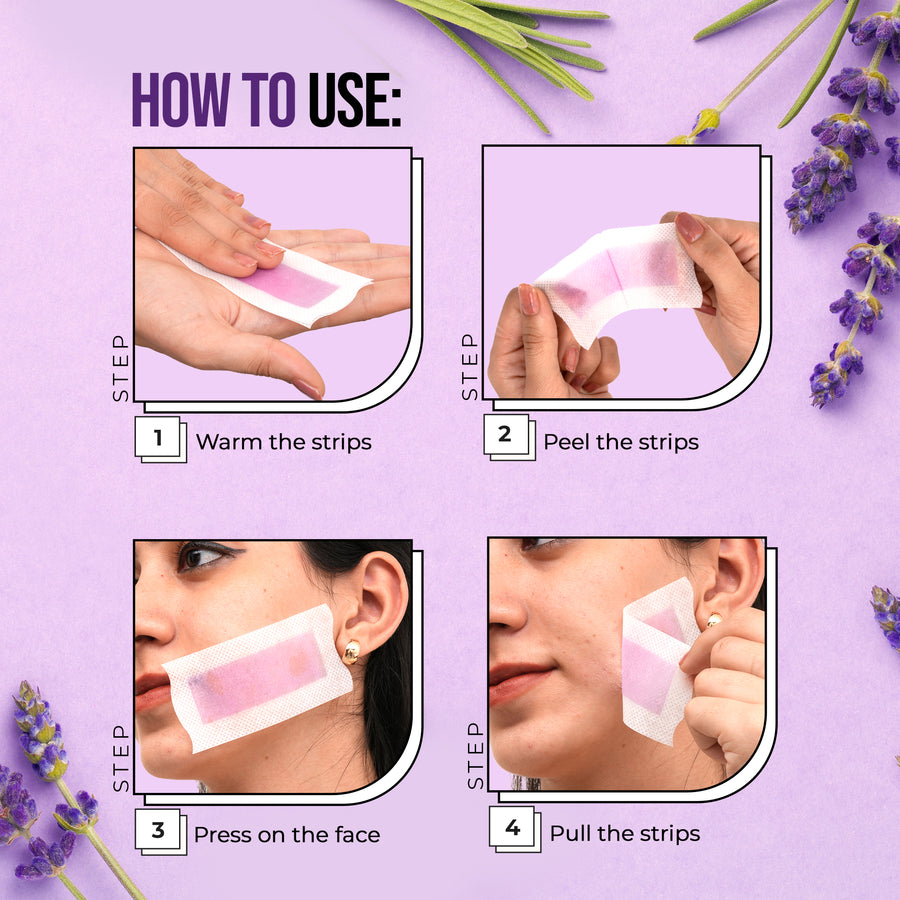 HOW TO USE:

STEP
1 Warm the strips

STEP
2 Peel the strips

STEP
3 Press on the face

STEP
4 Pull the strips