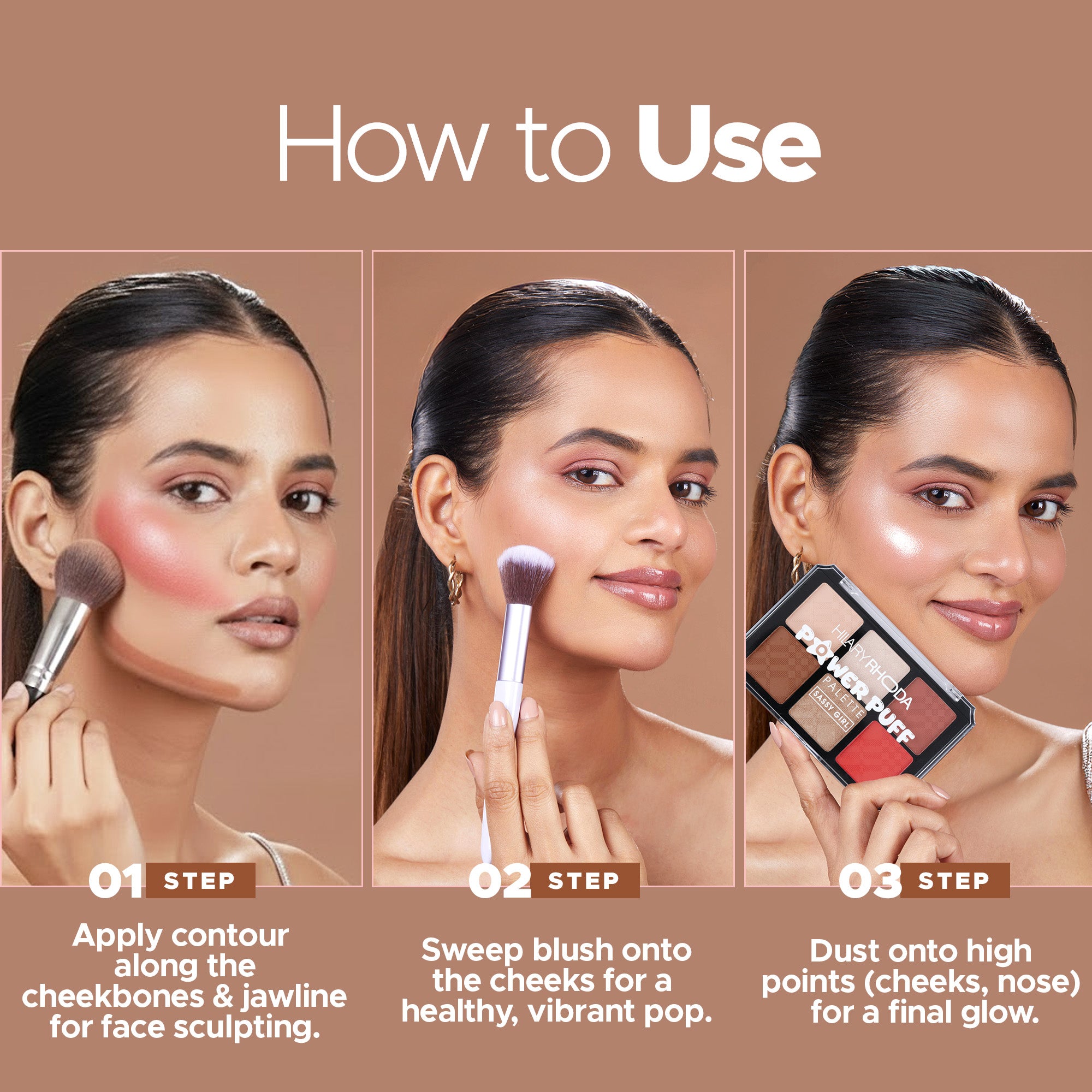 How to Use

HILARY RHODA
POWER PUFF
PALETTE
SASSY GIRL

01 STEP
Apply contour along the cheekbones & jawline for face sculpting.

02 STEP
Sweep blush onto the cheeks for a healthy, vibrant pop.

03 STEP
Dust onto high points (cheeks, nose) for a final glow.