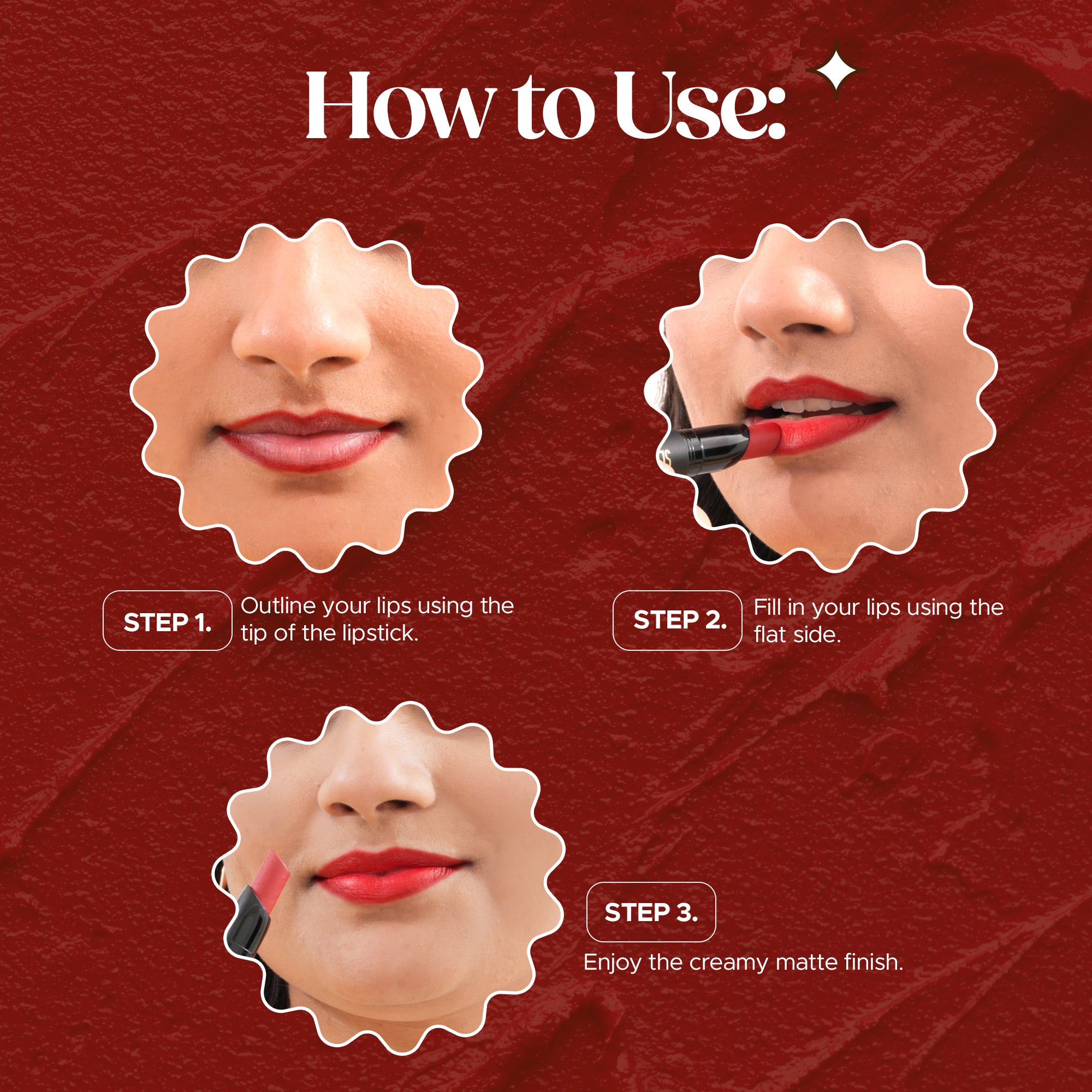 How to Use:

STEP 1.
Outline your lips using the tip of the lipstick.

STEP 2.
Fill in your lips using the flat side.

STEP 3.
Enjoy the creamy matte finish.