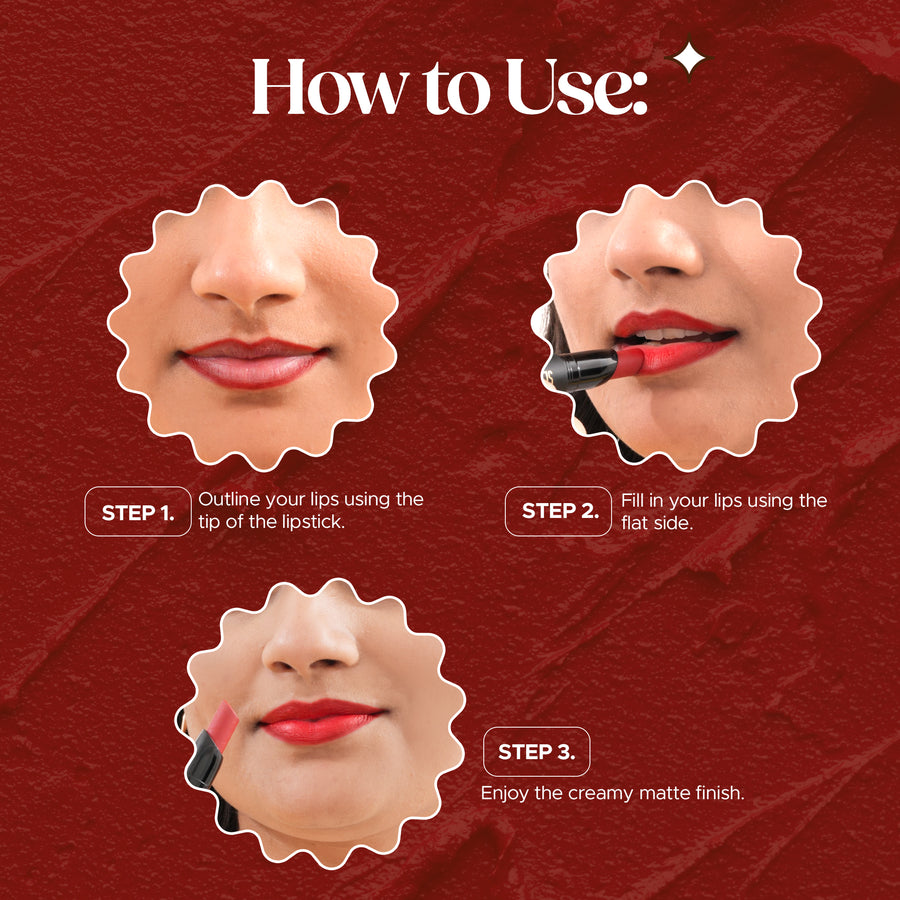 How to Use:

STEP 1. Outline your lips using the tip of the lipstick.

STEP 2. Fill in your lips using the flat side.

STEP 3. Enjoy the creamy matte finish.