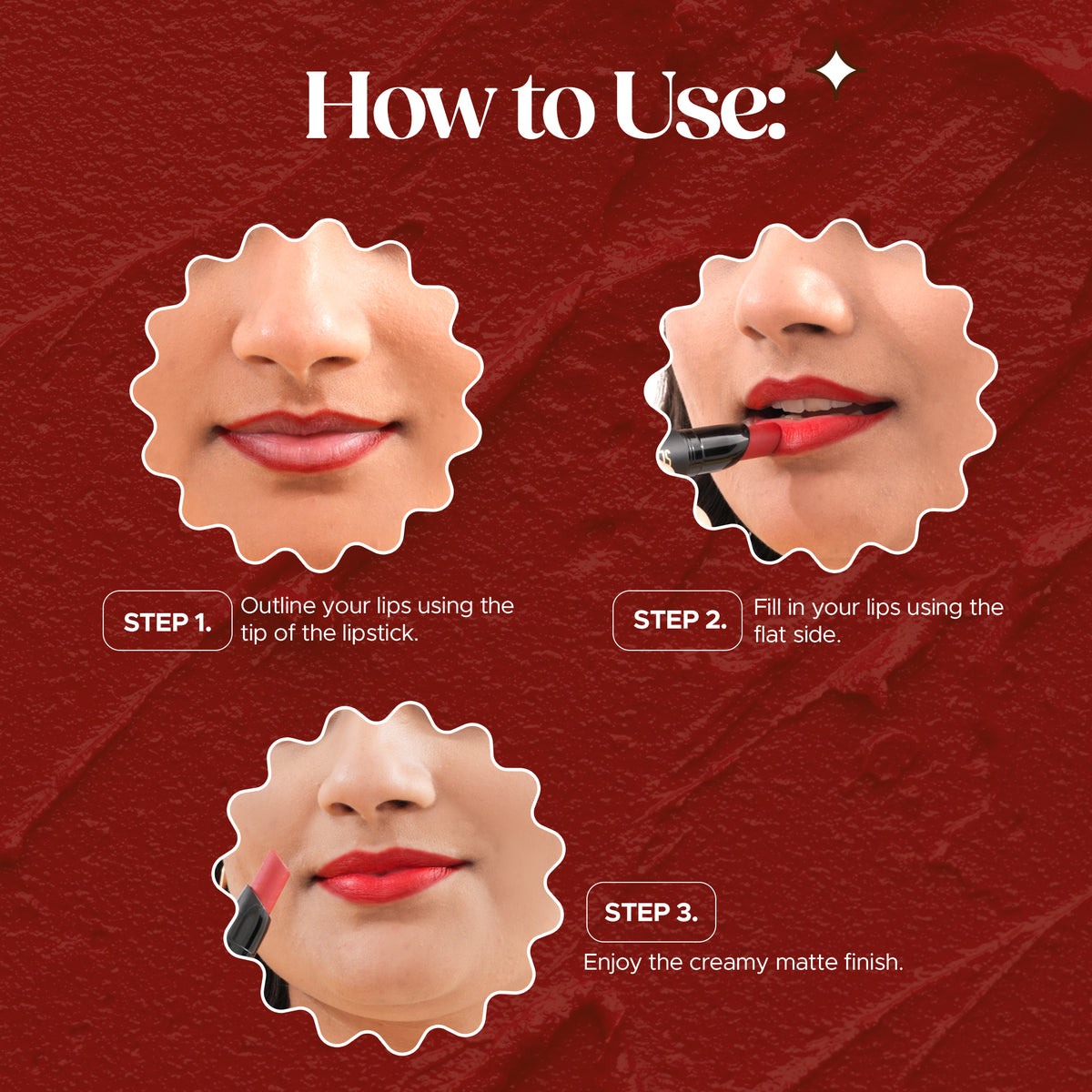 How to Use:

STEP 1. Outline your lips using the tip of the lipstick.

STEP 2. Fill in your lips using the flat side.

STEP 3. Enjoy the creamy matte finish.