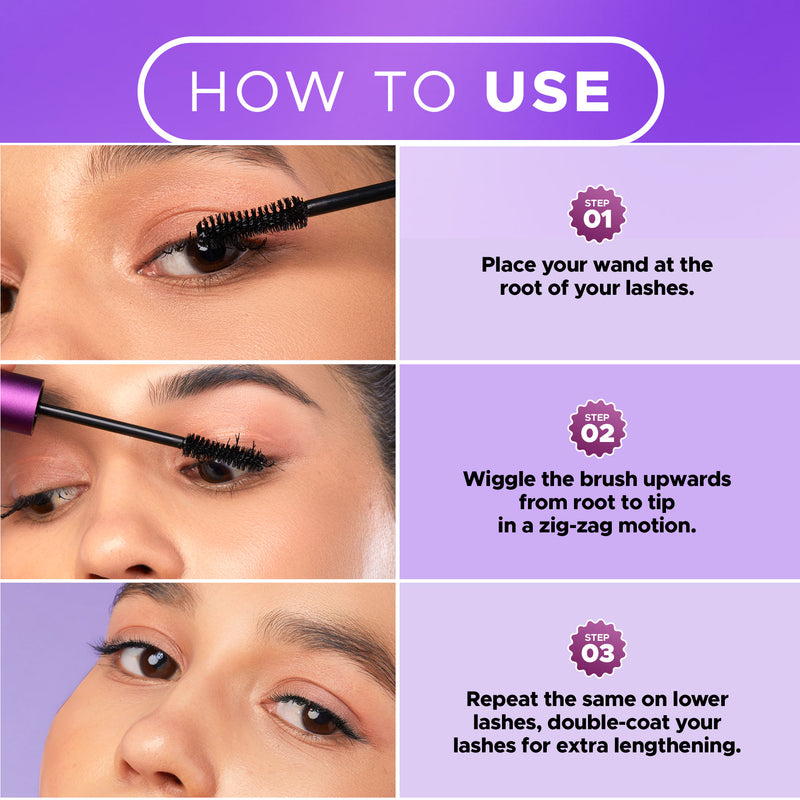 HOW TO USE

STEP 01

Place your wand at the root of your lashes.

STEP 02

Wiggle the brush upwards from root to tip in a zig-zag motion.

STEP 03

Repeat the same on lower lashes, double-coat your lashes for extra lengthening.