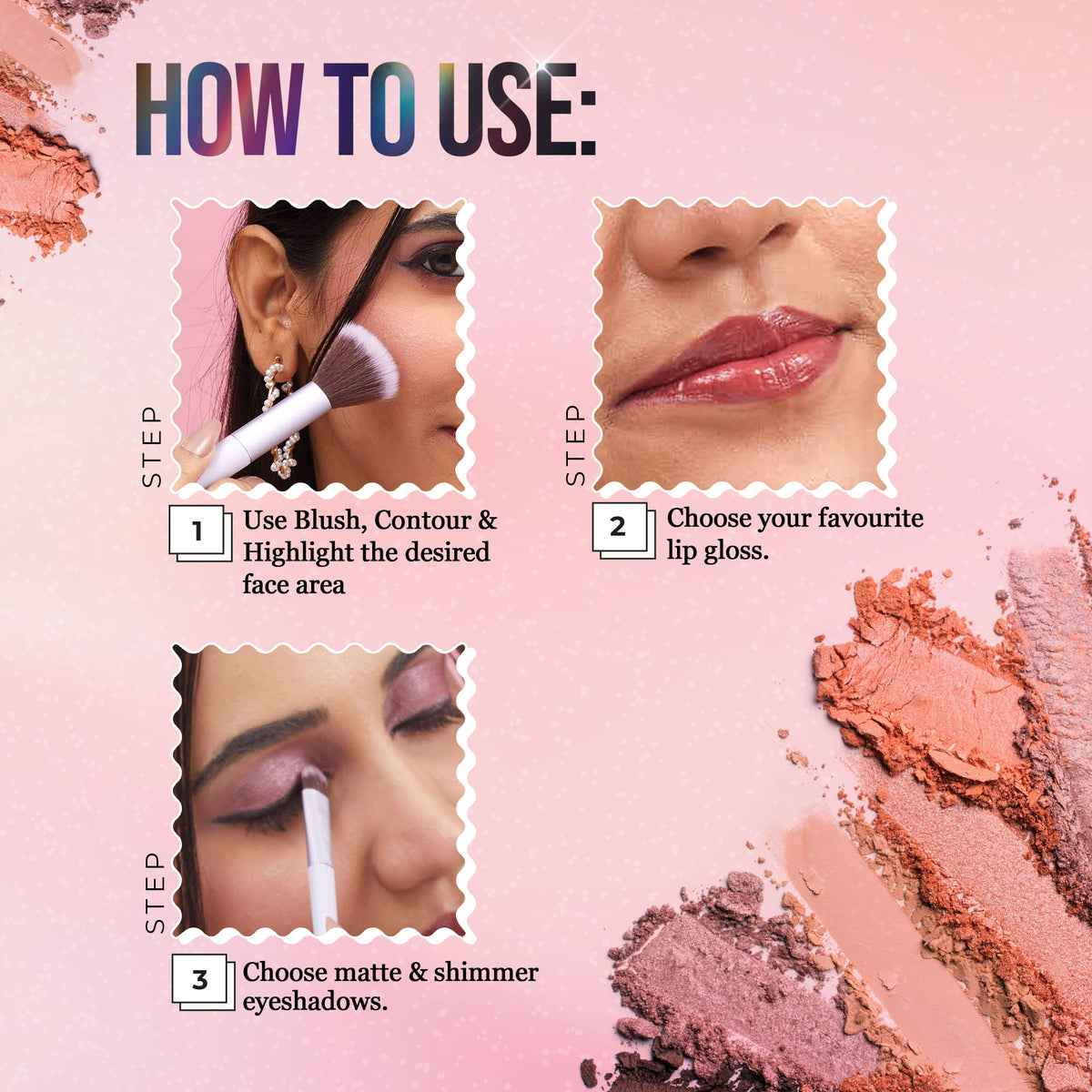 HOW TO USE:

STEP 1 Use Blush, Contour & Highlight the desired face area

STEP 2 Choose your favourite lip gloss.

STEP 3 Choose matte & shimmer eyeshadows.