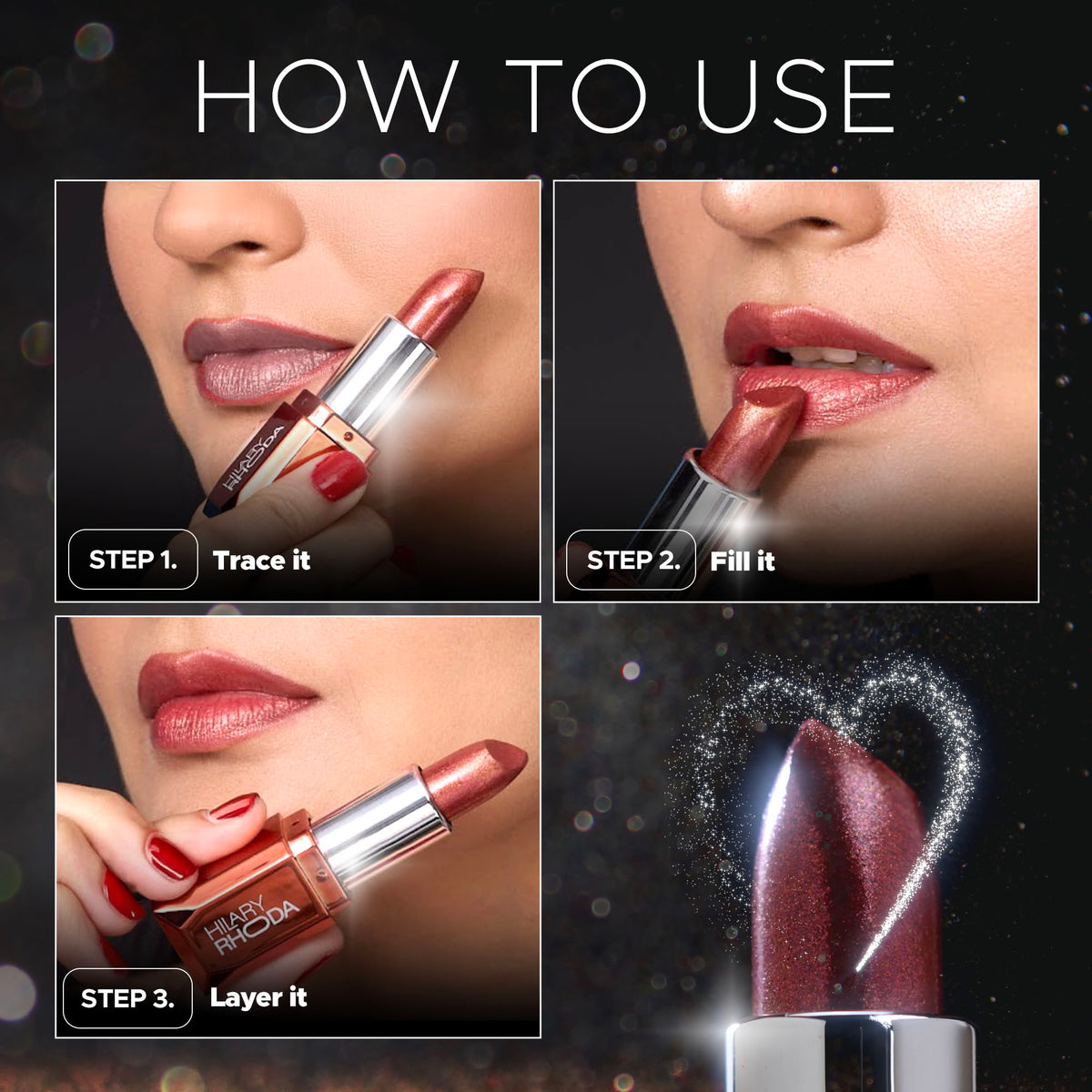 HOW TO USE

HILARY RHODA

STEP 1. Trace it

STEP 2. Fill it

HILARY RHODA

STEP 3. Layer it